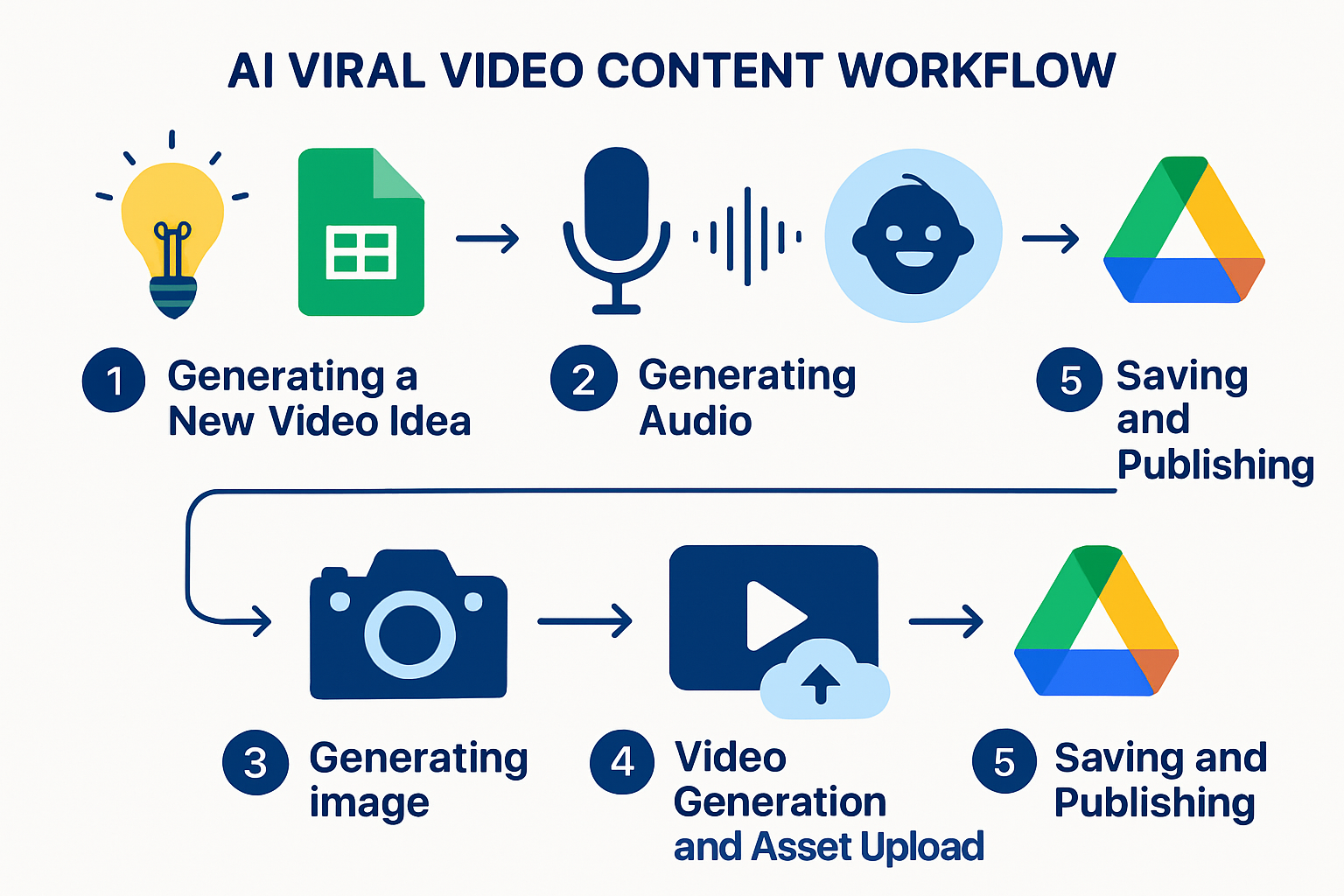 AI VIRAL VIDEO CONTENT WORKFLOW

1 Generating a New Video Idea

2 Generating Audio

5 Saving and Publishing

3 Generating image

4 Video Generation and Asset Upload

5 Saving and Publishing